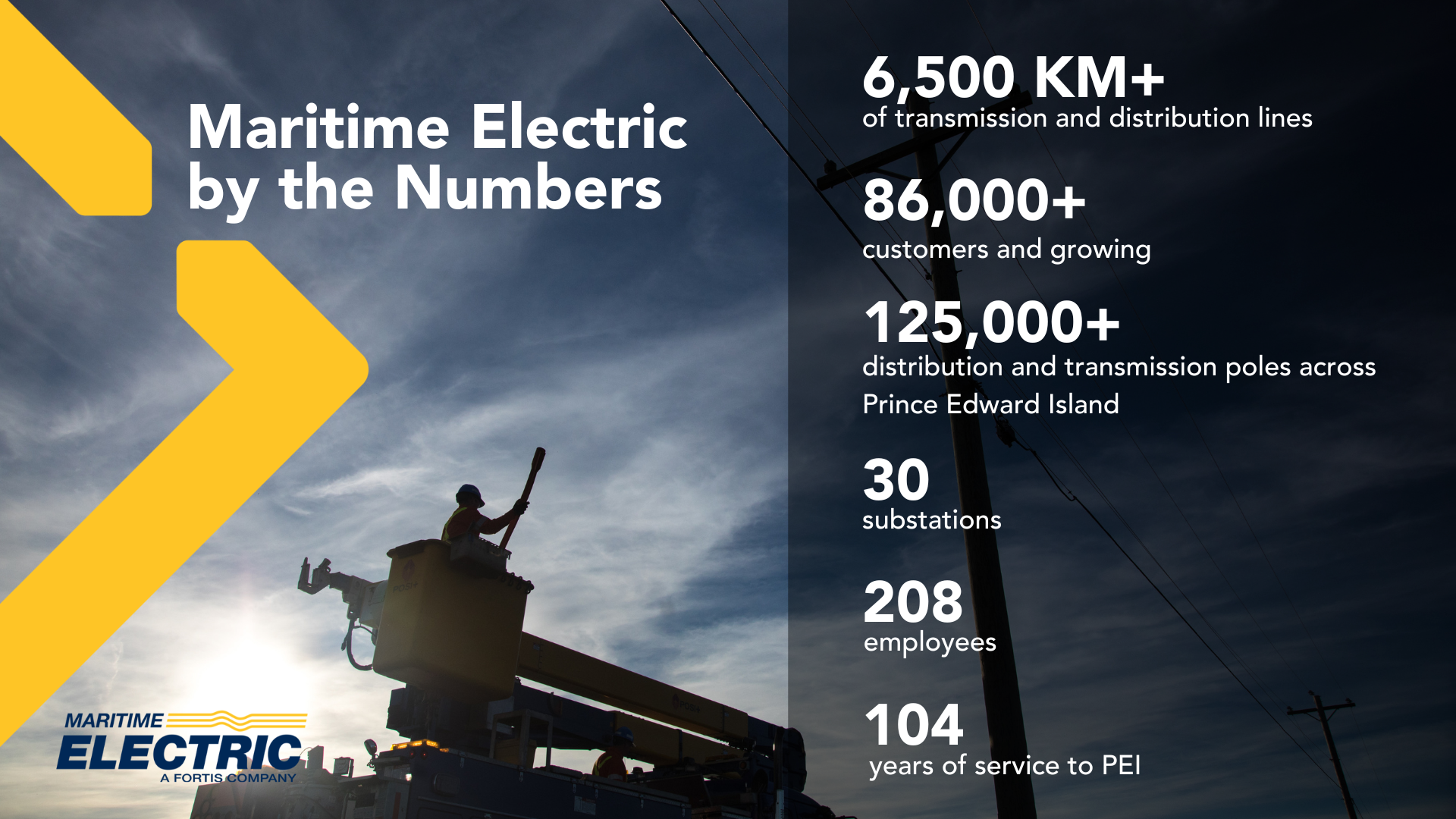 Maritime Electric by the Numbers

6,500 KM+
of transmission and distribution lines

86,000+
customers and growing

125,000+
distribution and transmission poles across Prince Edward Island

30
substations

208
employees

104
years of service to PEI

MARITIME
ELECTRIC
A FORTIS COMPANY